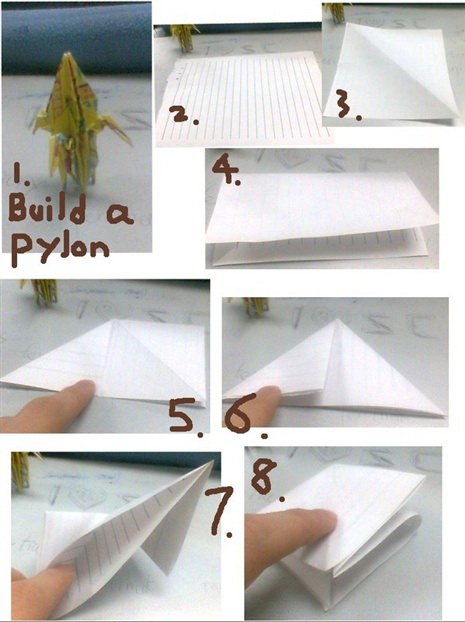 1.
Build a
Pylon

2.

3.

4.

5.

6.

7.

8.